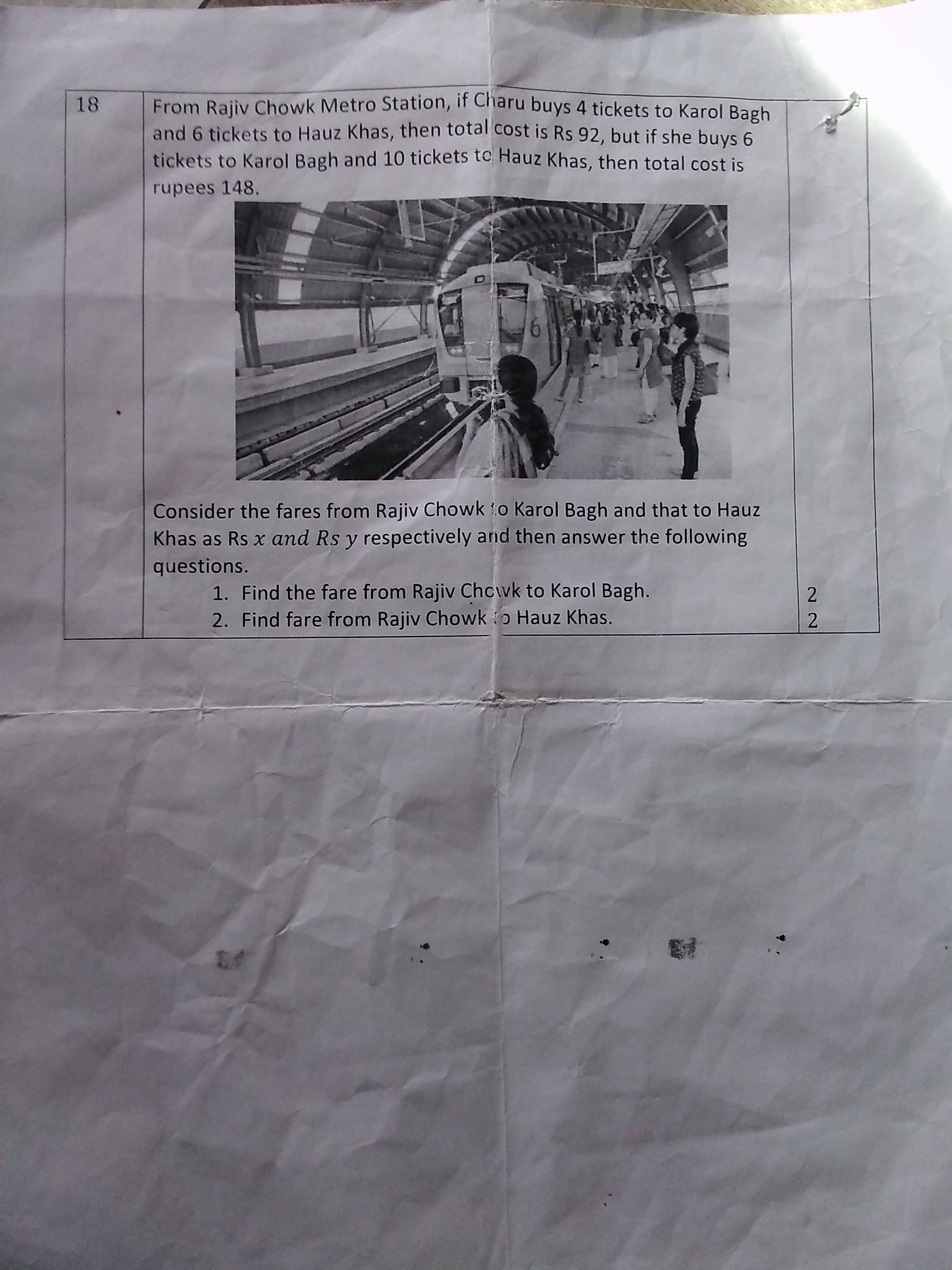 18

From Rajiv Chowk Metro Station, if Charu buys 4 tickets to Karol Bagh and 6 tickets to Hauz Khas, then total cost is Rs 92, but if she buys 6 tickets to Karol Bagh and 10 tickets to Hauz Khas, then total cost is rupees 148.

6

Consider the fares from Rajiv Chowk to Karol Bagh and that to Hauz Khas as Rs $x$ $and$ $Rs$ $y$ respectively and then answer the following questions.

1. Find the fare from Rajiv Chowk to Karol Bagh. 2
2. Find fare from Rajiv Chowk to Hauz Khas. 2